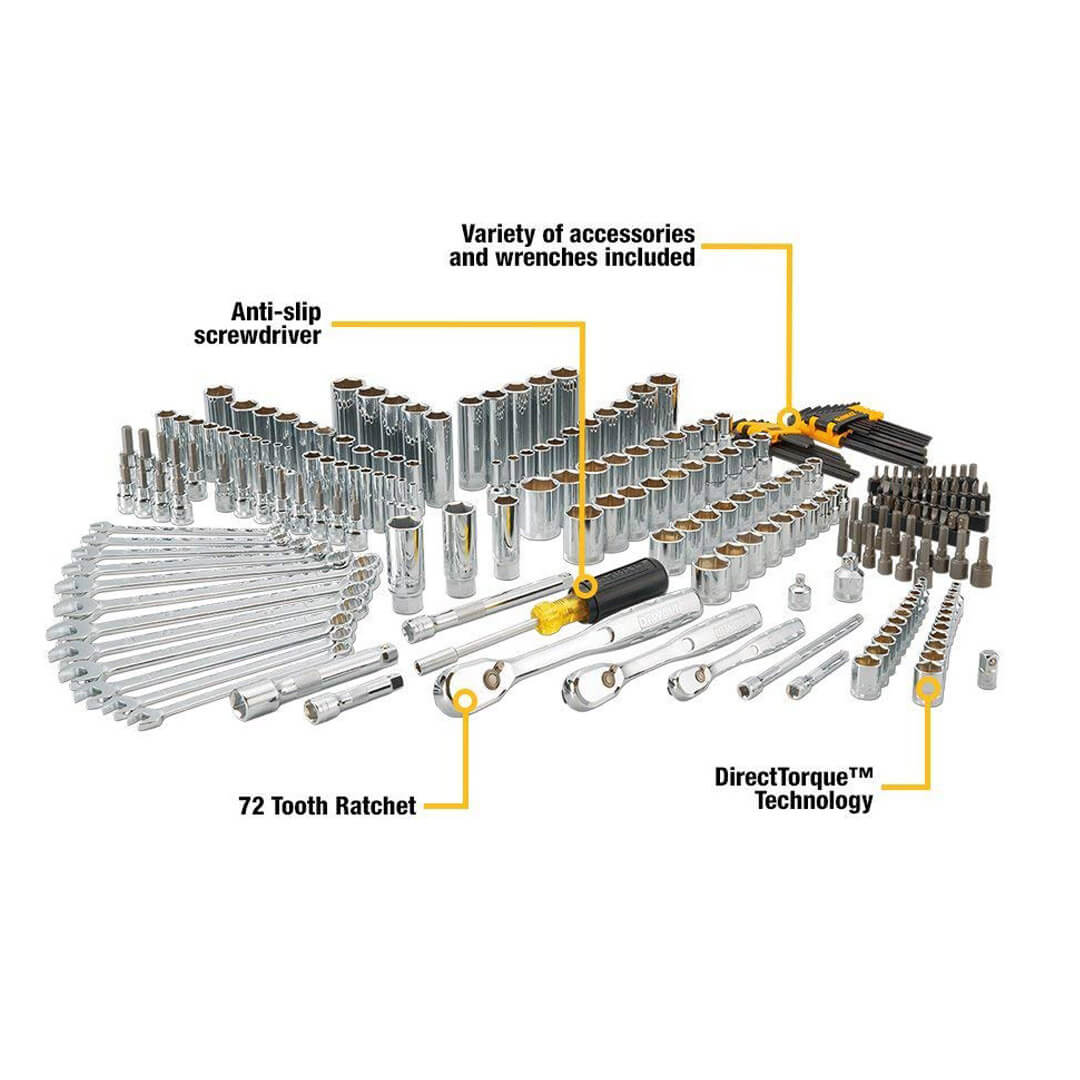 Variety of accessories and wrenches included

Anti-slip screwdriver

72 Tooth Ratchet

DirectTorque™ Technology